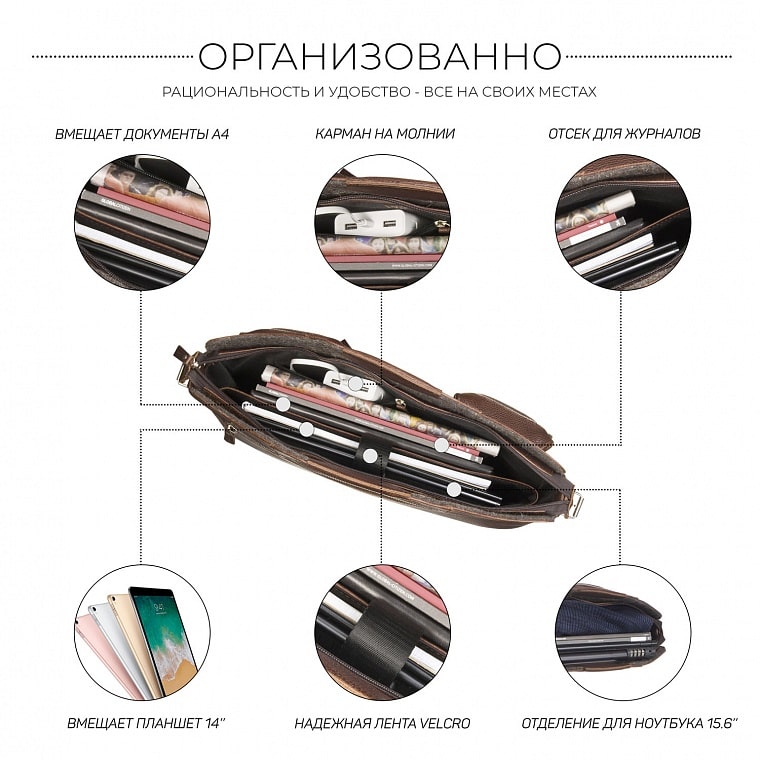 ОРГАНИЗОВАННО

РАЦИОНАЛЬНОСТЬ И УДОБСТВО - ВСЕ НА СВОИХ МЕСТАХ

ВМЕЩАЕТ ДОКУМЕНТЫ А4

КАРМАН НА МОЛНИИ

ОТСЕК ДЛЯ ЖУРНАЛОВ

ВМЕЩАЕТ ПЛАНШЕТ 14''

НАДЕЖНАЯ ЛЕНТА VELCRO

ОТДЕЛЕНИЕ ДЛЯ НОУТБУКА 15.6''